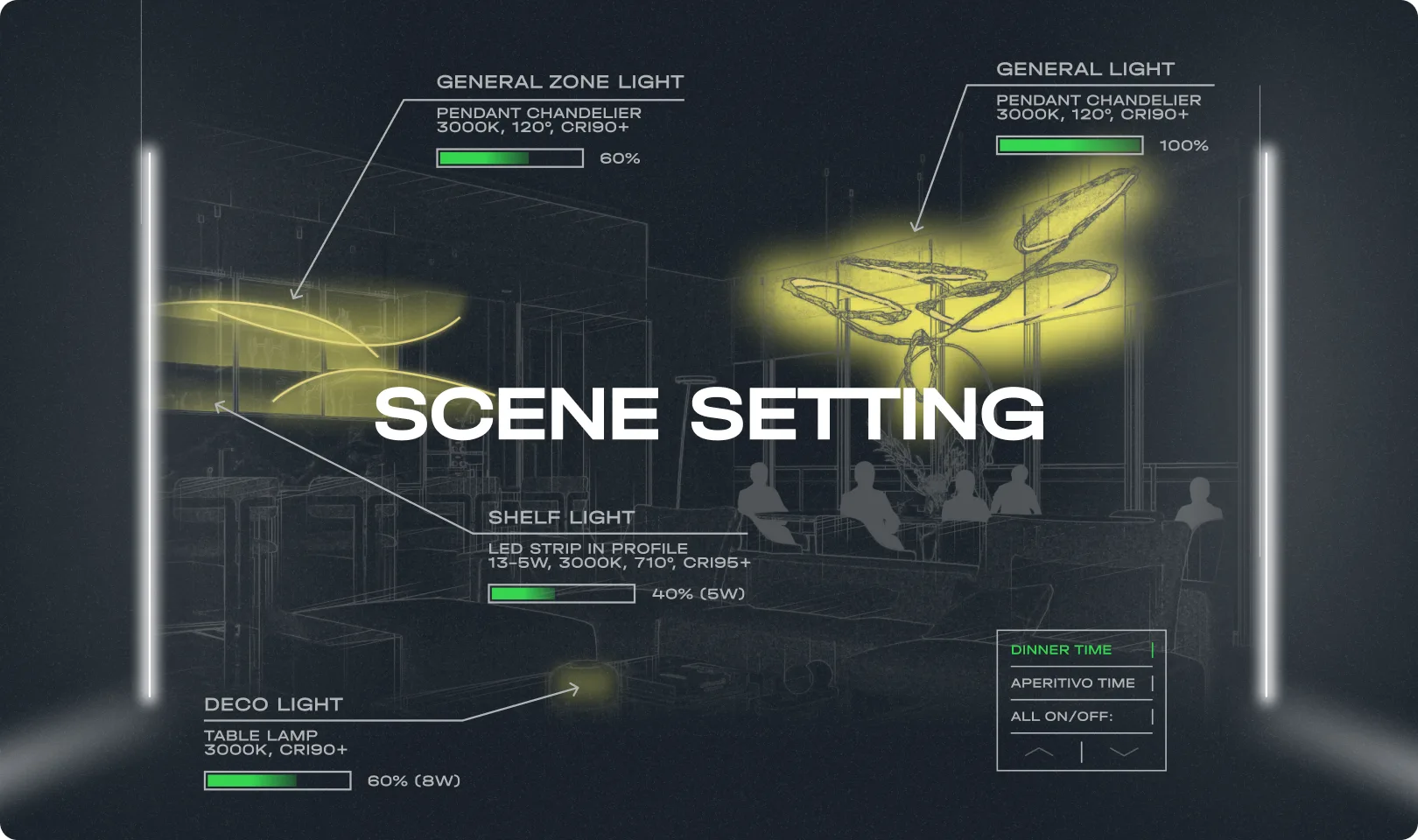 GENERAL ZONE LIGHT

PENDANT CHANDELIER
3000K, 120°, CRI90+

60%

GENERAL LIGHT

PENDANT CHANDELIER
3000K, 120°, CRI90+

100%

SCENE SETTING

SHELF LIGHT

LED STRIP IN PROFILE
13-5W, 3000K, 710°, CRI95+

40% (5W)

DECO LIGHT

TABLE LAMP
3000K, CRI90+

60% (8W)

DINNER TIME

APERITIVO TIME

ALL ON/OFF: